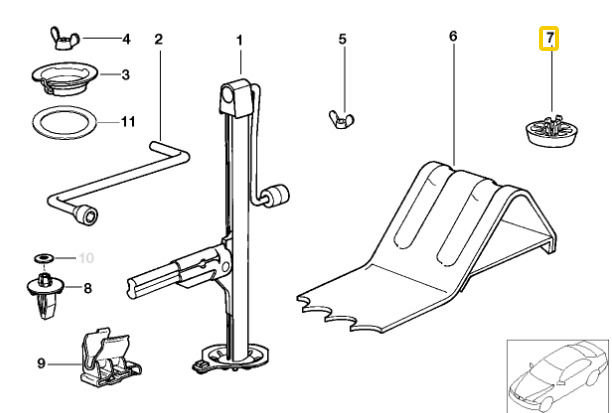 4
2
1
5
6
7
3
11
10
8
9