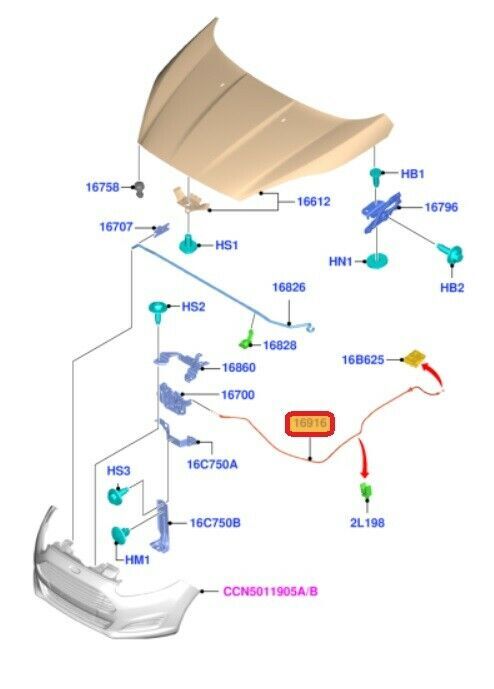 16758
16612
HB1
16796
16707
HS1
HN1
HB2
16826
HS2
16828
16B625
16860
16700
16916
16C750A
HS3
2L198
16C750B
HM1
CCN5011905A/B