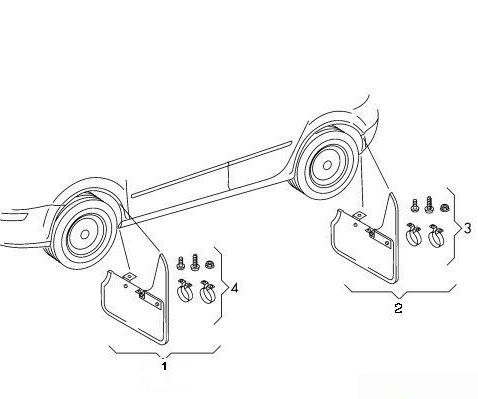 3
4
2
1