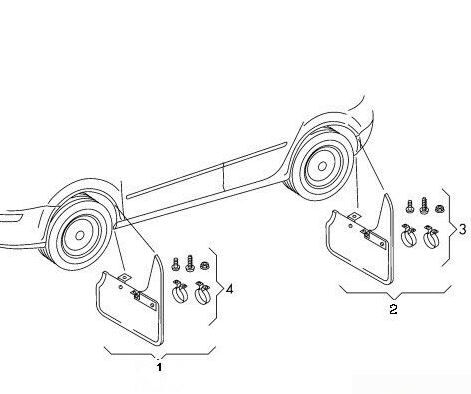 3
4
2
1