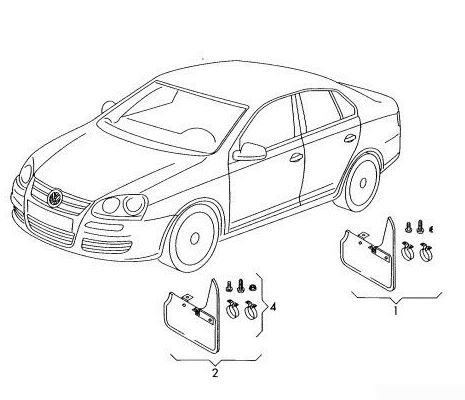 4
1
2