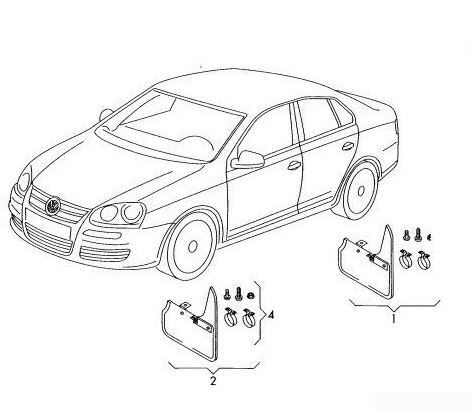 4
1
2