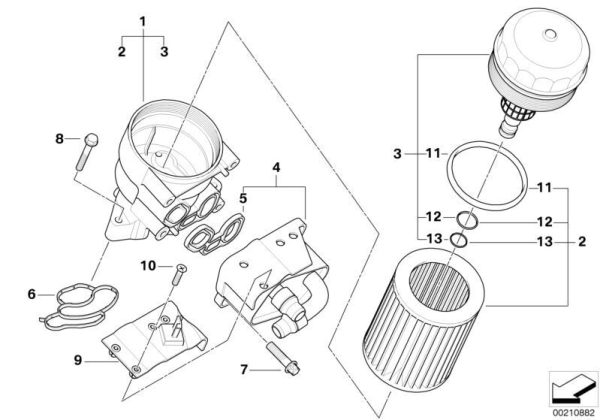 1
2
3
8
4
5
10
6
9
7
3
11
11
12
12
13
13
2
00210882