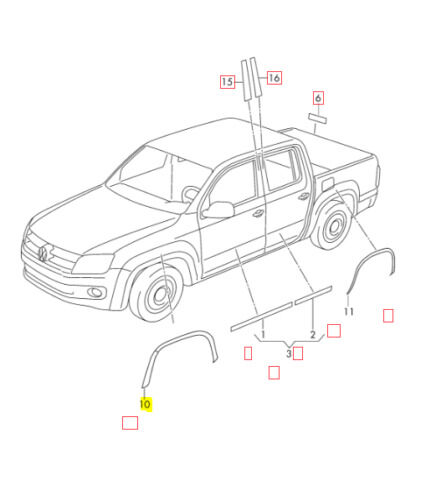 15
16
6
11
1
2
3
10