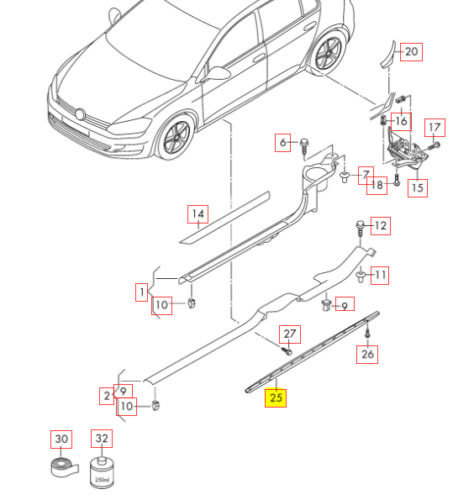 20
16
17
6
7
18
15
14
12
11
1
10
9
27
26
2
9
10
25
30
32
250ml