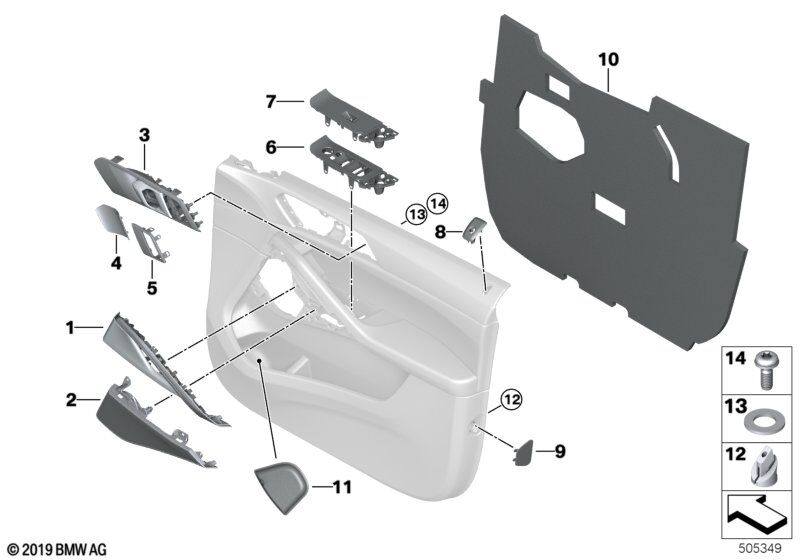 10
7
6
3
14
13
8
4
5
1
2
12
9
11
14
13
12
© 2019 BMW AG
505349