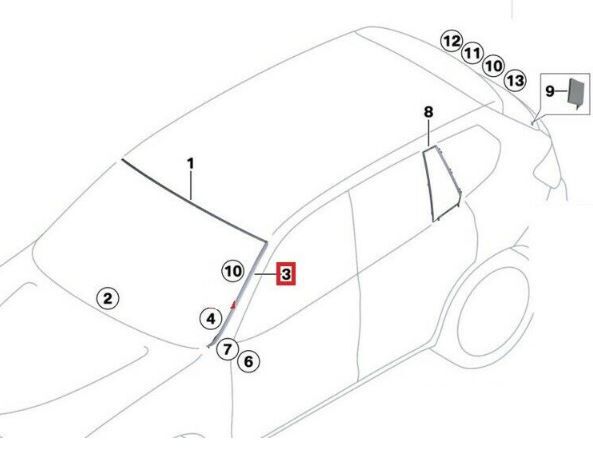 12
11
10
13
9
8
1
10
3
2
4
7
6