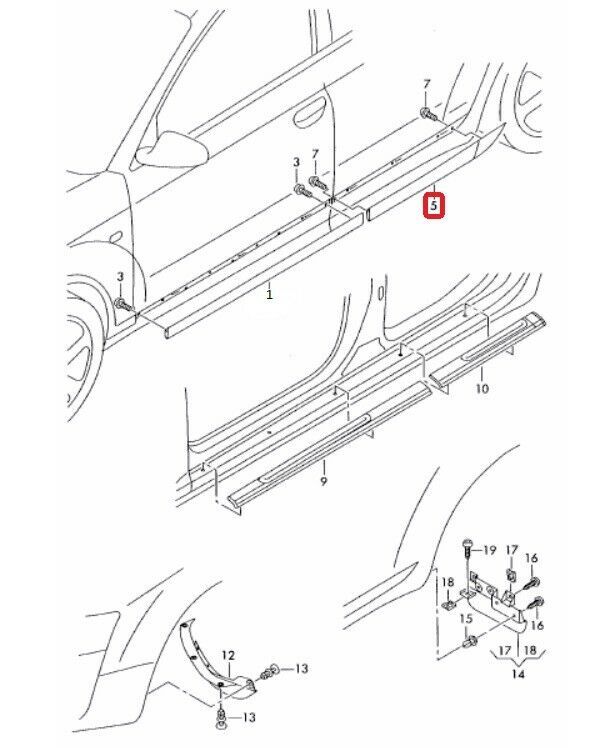 7
3
7
5
3
1
10
9
19
17
16
18
15
16
17
18
14
12
13
13