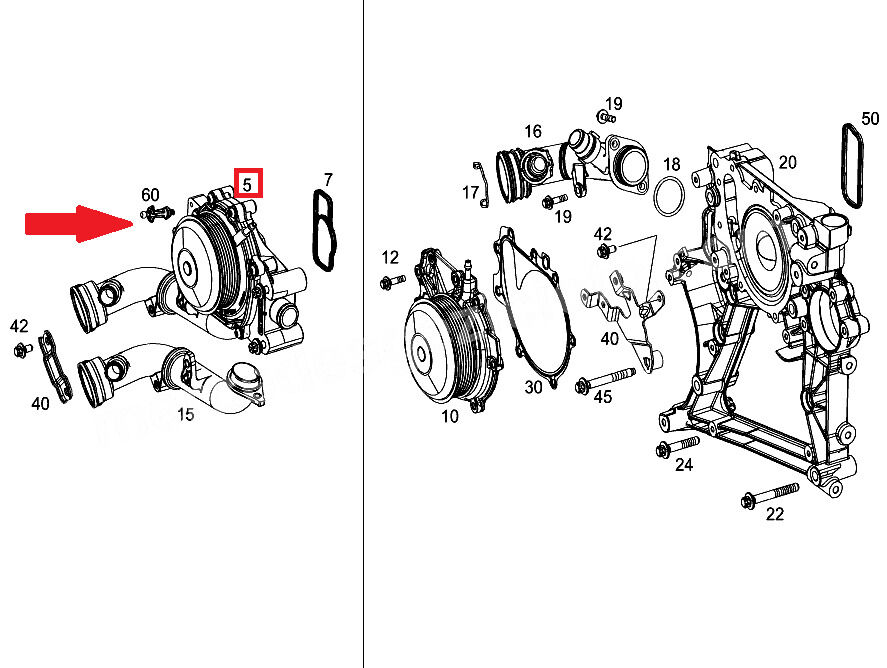 60
5
7
42
40
15
19
16
17
19
18
20
50
12
42
40
30
45
10
24
22