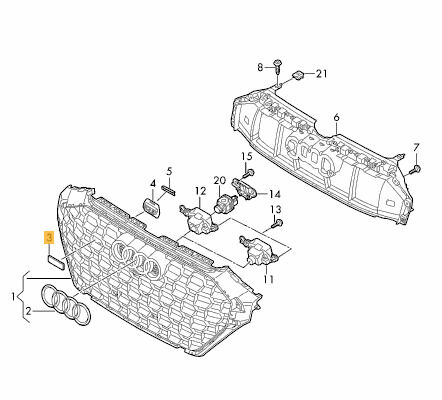 8
21
6
7
15
5
4
20
12
14
13
3
11
1
2