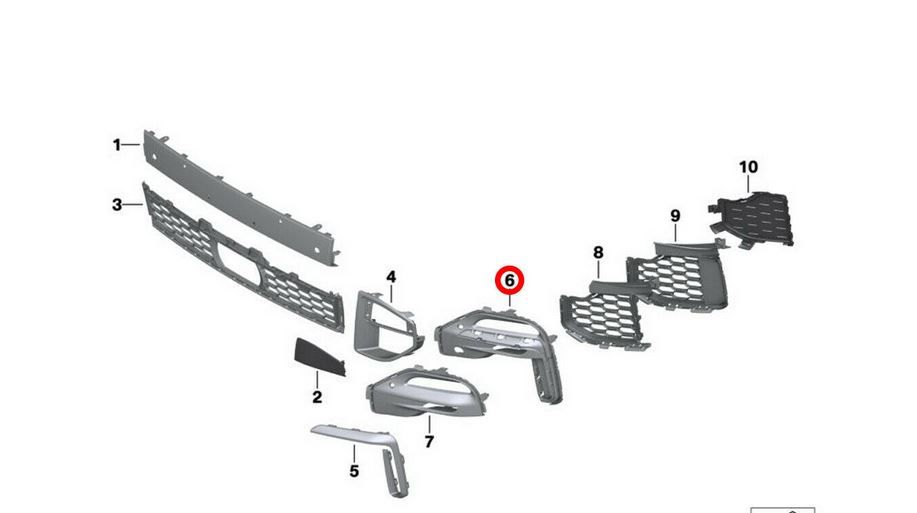 1
3
4
6
8
9
10
2
7
5