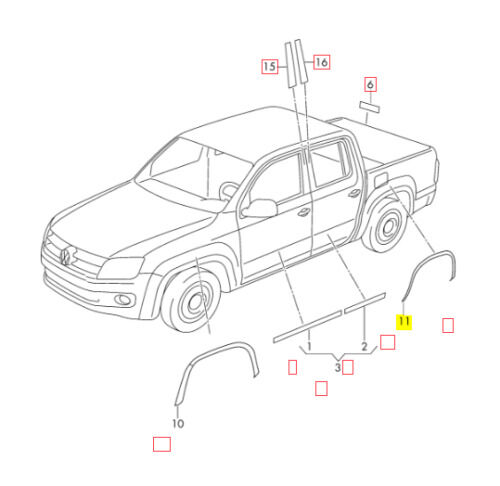 15
16
6
11
1
2
3
10