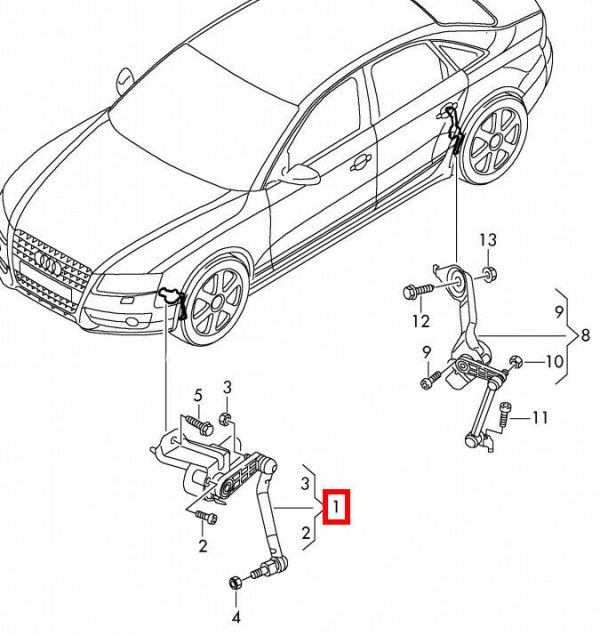 13
12
9
8
9
10
11
5
3
3
1
2
2
4