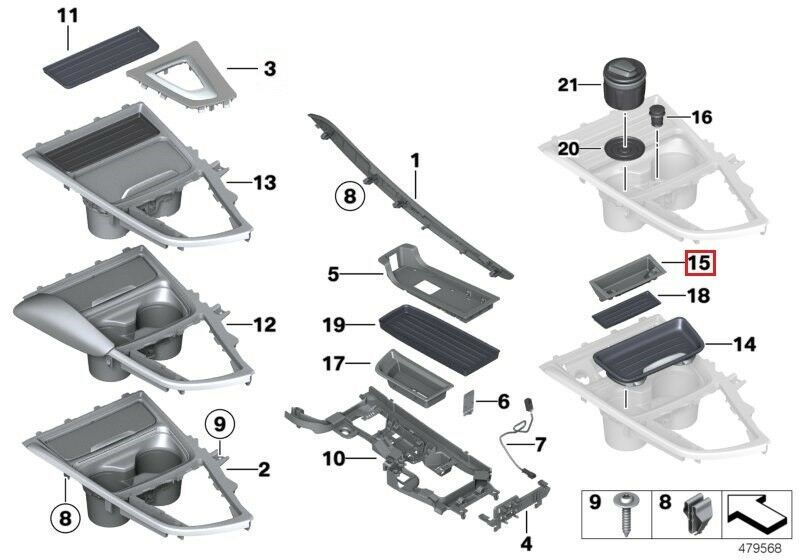 11
3
13
12
9
2
8
8
1
5
19
17
6
7
10
4
21
16
20
15
18
14
9
8
479568