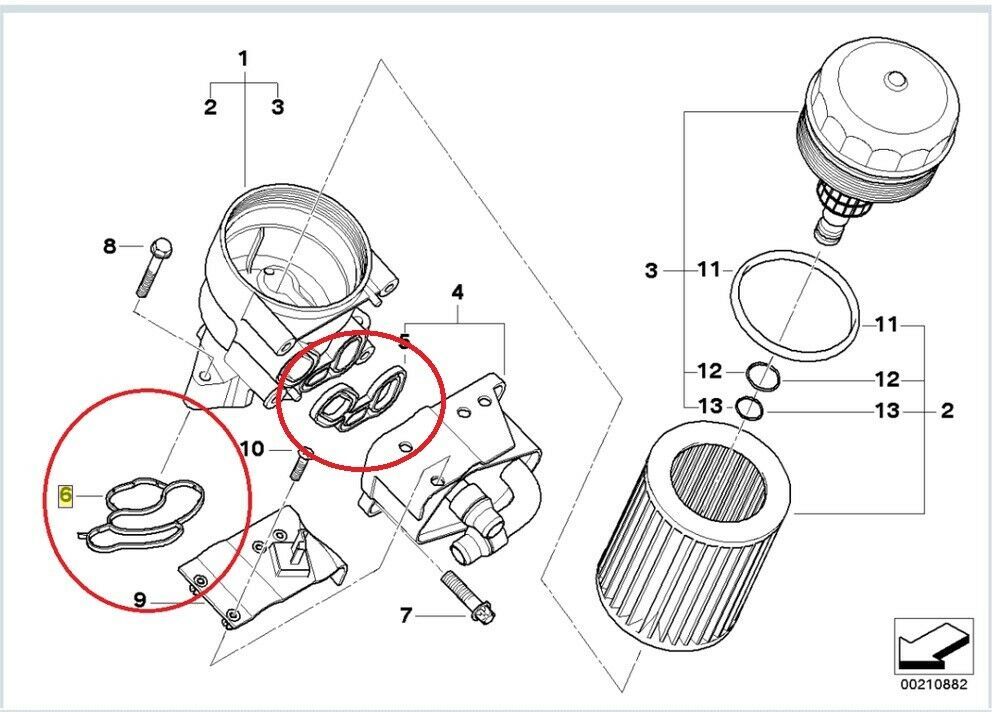 1
2
3
8
4
5
10
6
9
7
3
11
11
12
12
13
13
2
00210882