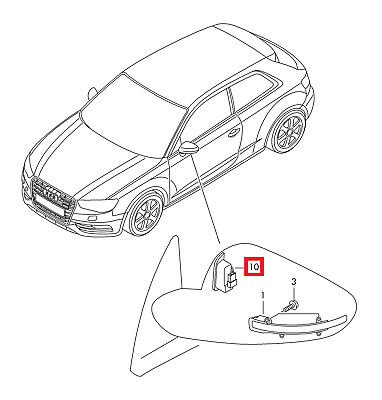 10
3
1