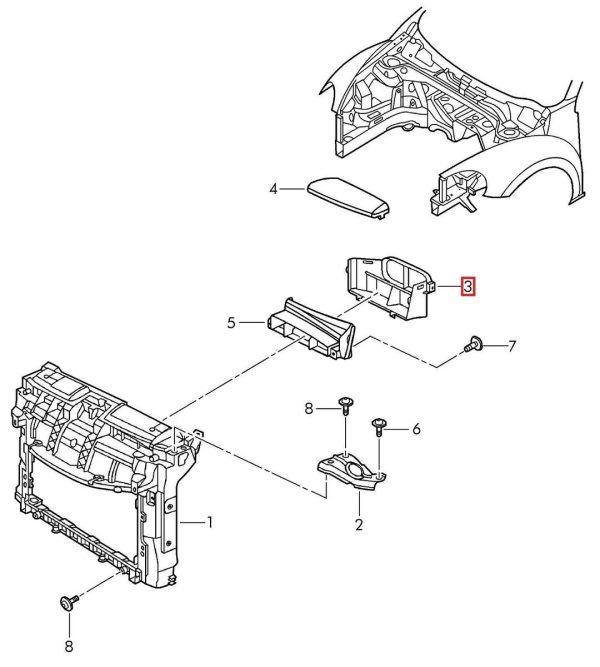 4
3
5
7
8
6
1
2
8