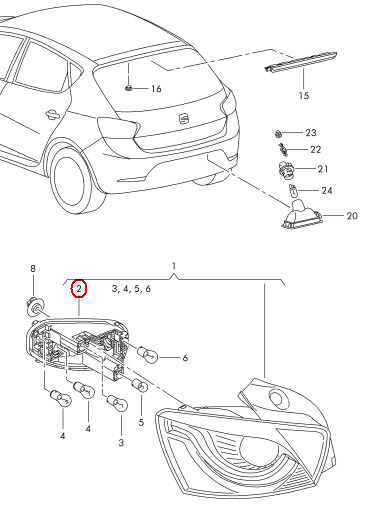 16
15
23
22
21
24
20
8
1
2
3, 4, 5, 6
6
4
4
3
5