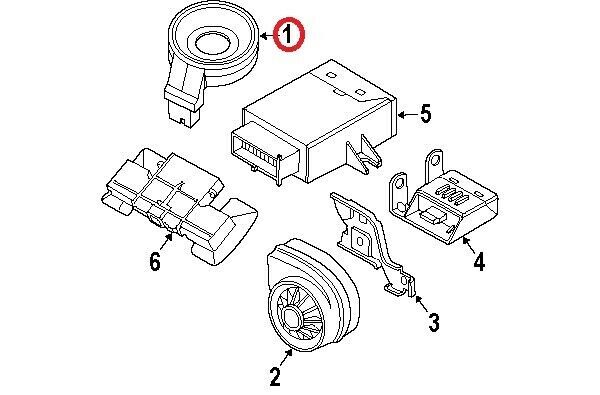 1
5
6
4
3
2