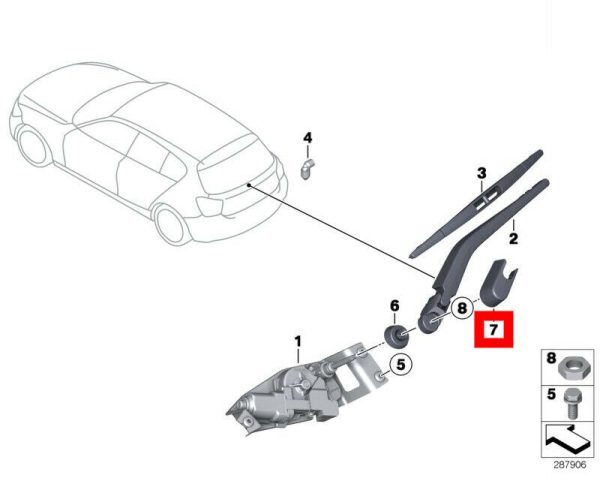 4
3
2
6
8
7
1
5
8
5
287906