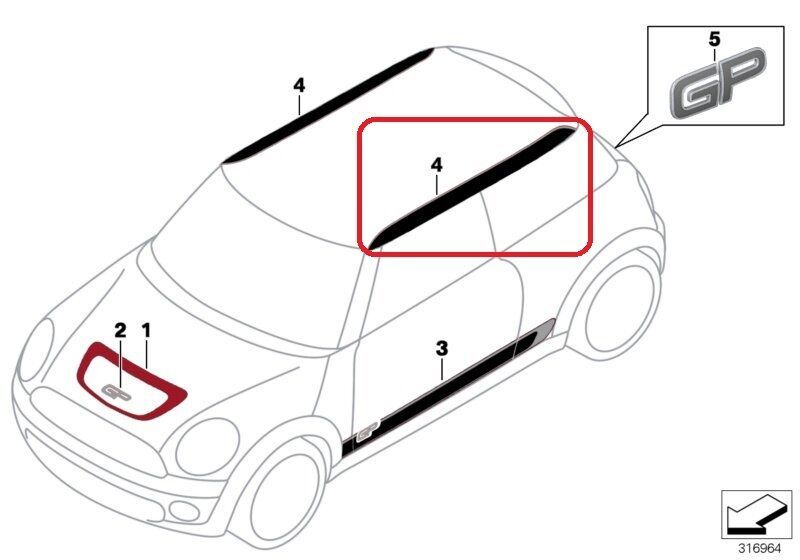 4
5
GP
4
2
1
GP
3
GP
316964