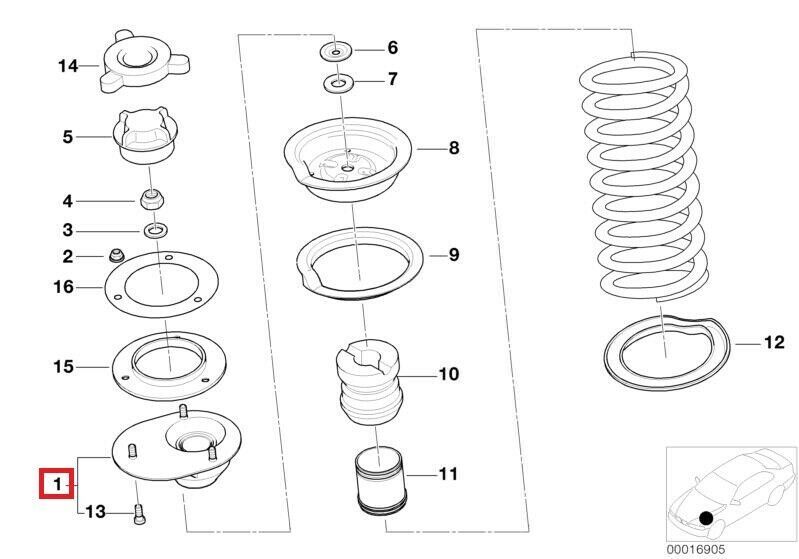 14
5
4
3
2
16
15
1
13
6
7
8
9
10
11
12
00016905