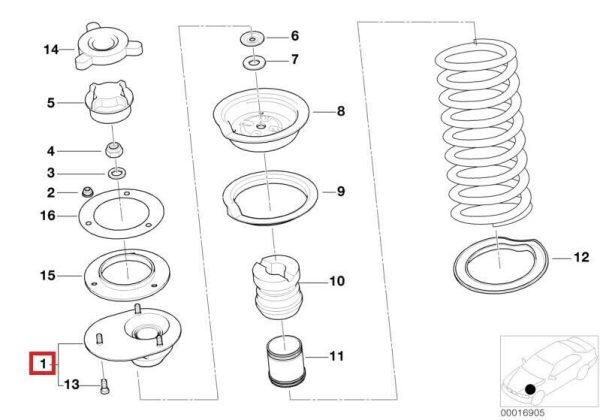 14
5
4
3
2
16
15
1
13
6
7
8
9
10
11
12
00016905