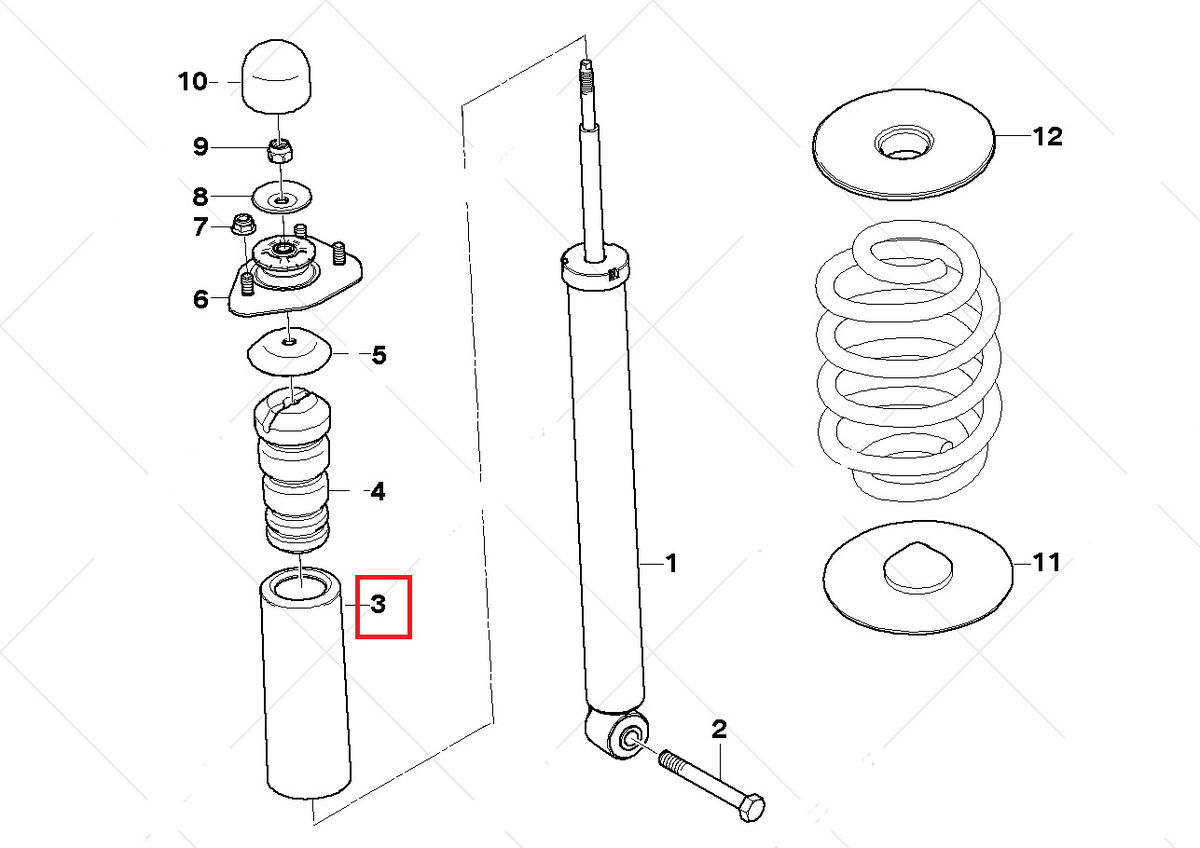 10
9
8
7
6
5
4
3
1
2
12
11