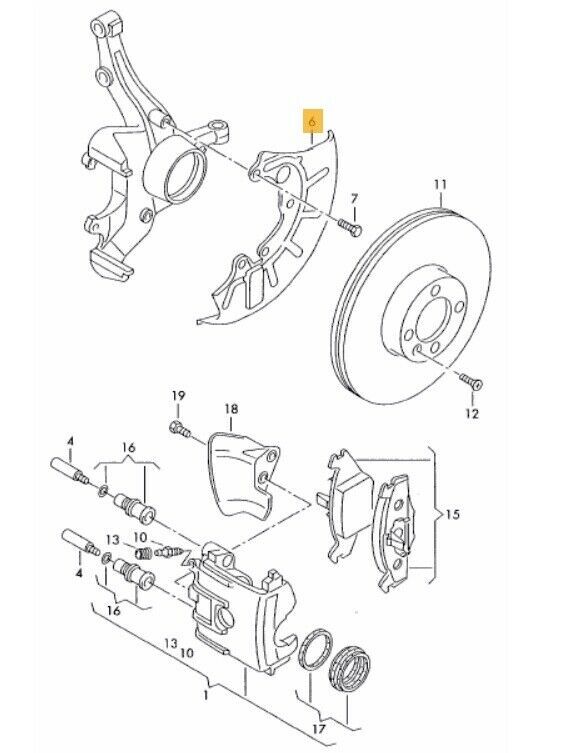 6
7
11
12
19
18
4
16
15
13
10
4
16
13 10
1
17