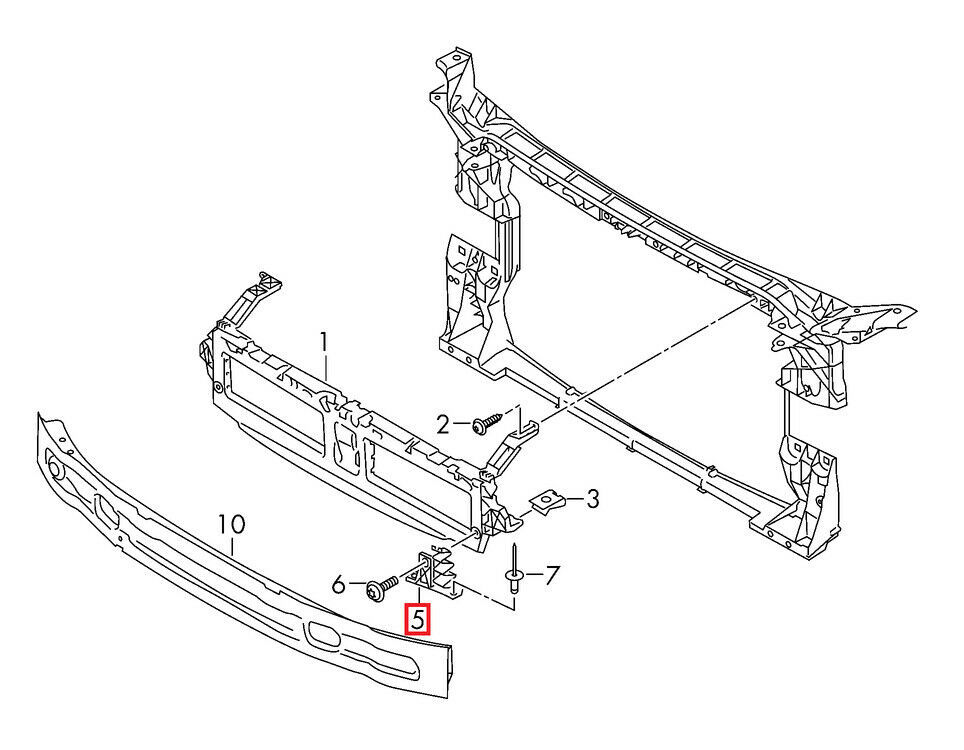 1
2
3
10
6
7
5