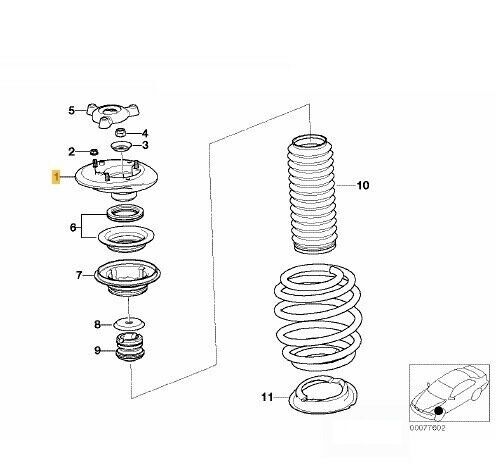 5
4
3
2
1
6
7
8
9
10
11
00077602