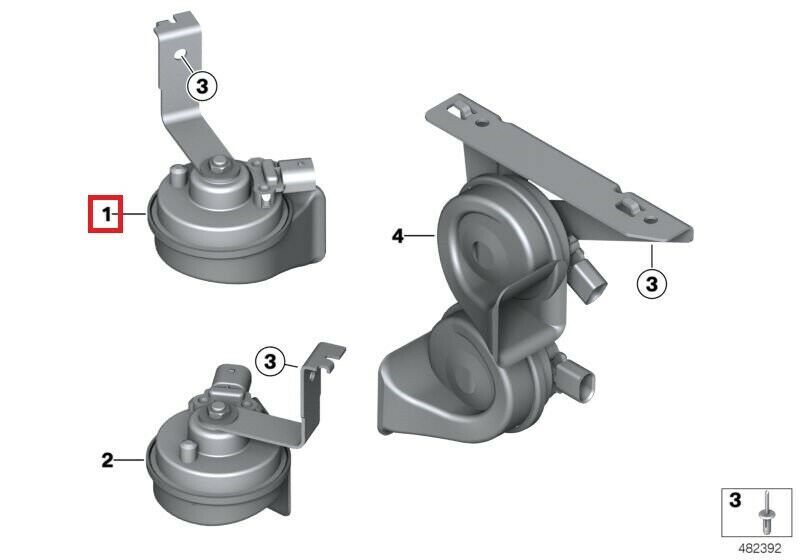 3

1

4

3

3

2

3

482392