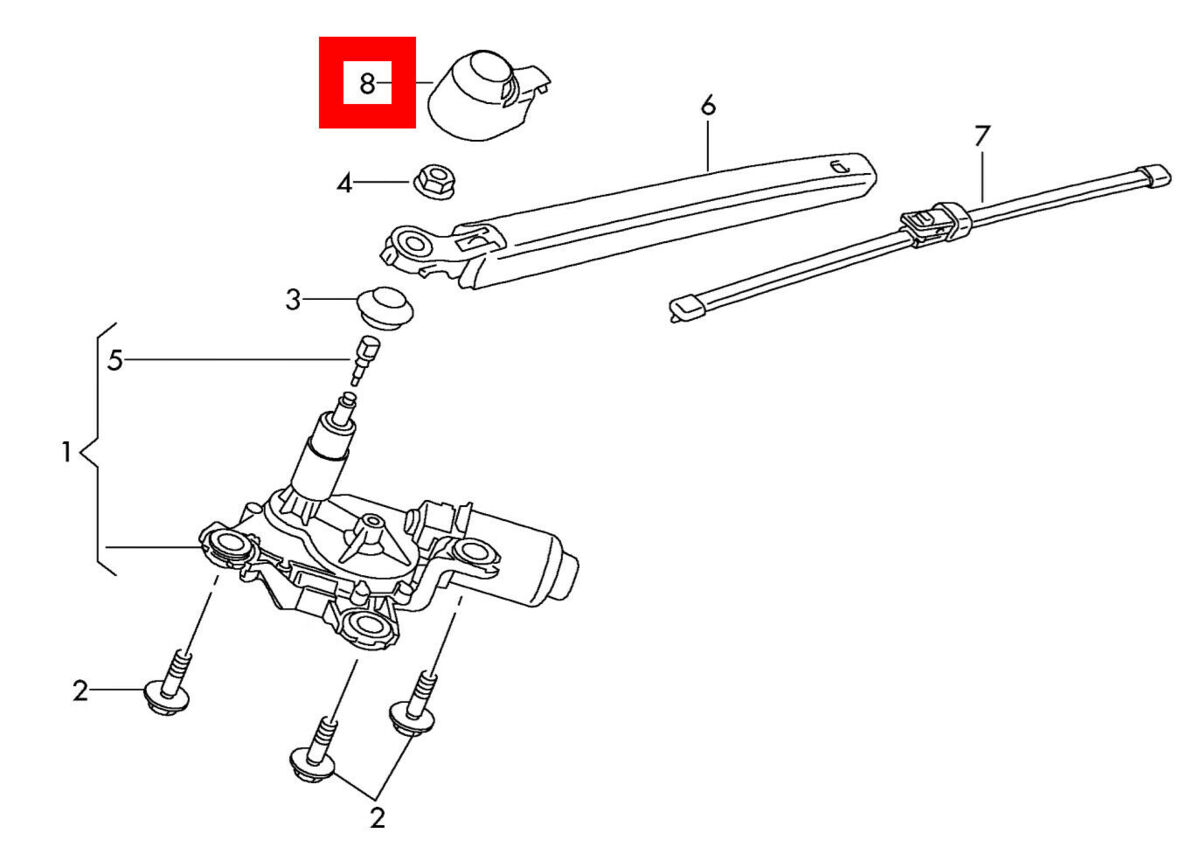 8
6
7
4
3
5
1
2
2