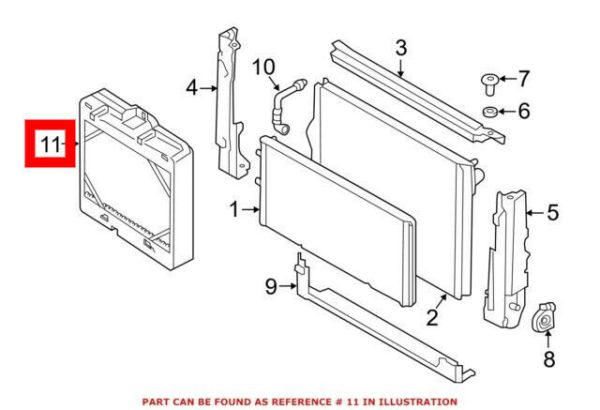 11
4
10
3
7
6
1
5
9
2
8

PART CAN BE FOUND AS REFERENCE # 11 IN ILLUSTRATION