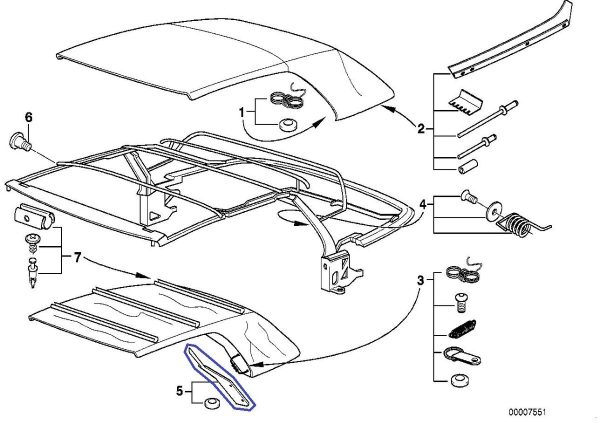 6
1
2
4
7
3
5
00007551