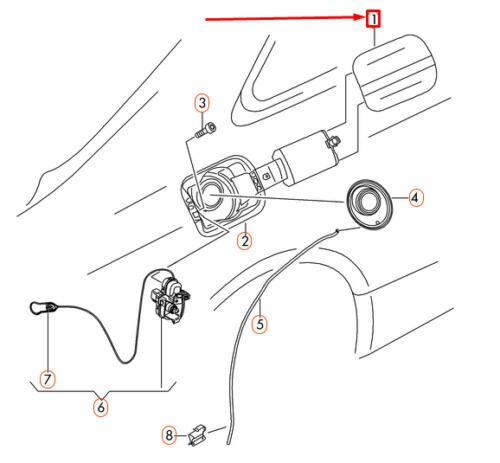 1
3
4
2
5
7
6
8