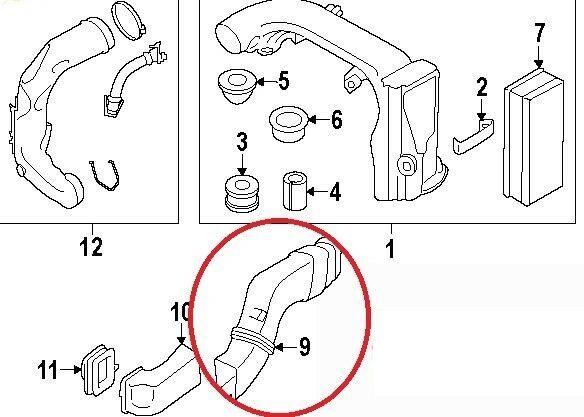 7
5
2
6
3
4
12
1
10
9
11