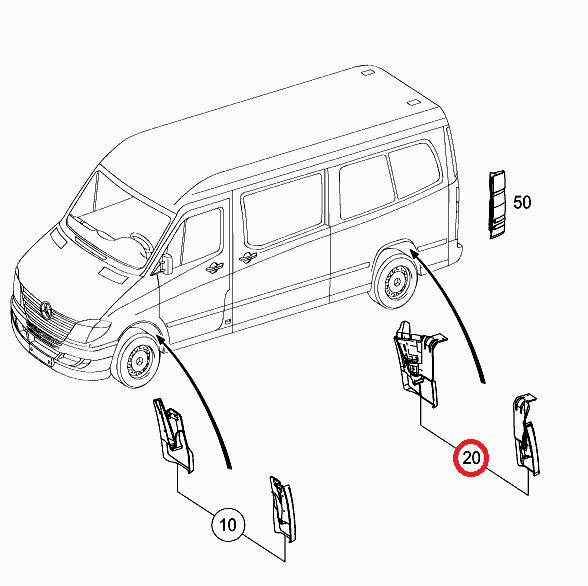 50

20

10