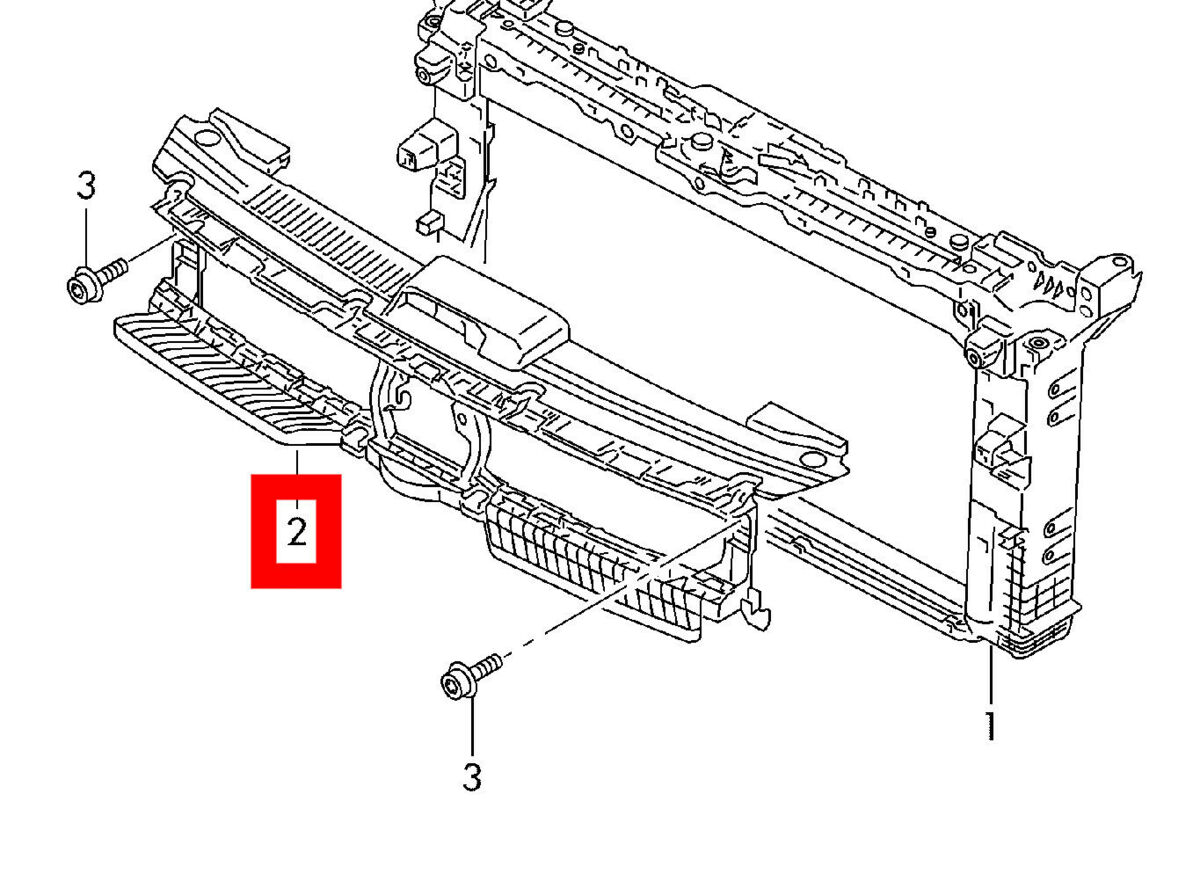 3
2
3
1