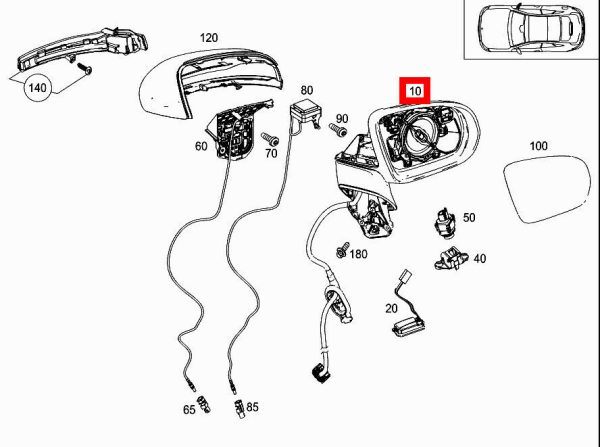 120
140
80
10
90
60
70
100
50
180
40
20
65
85