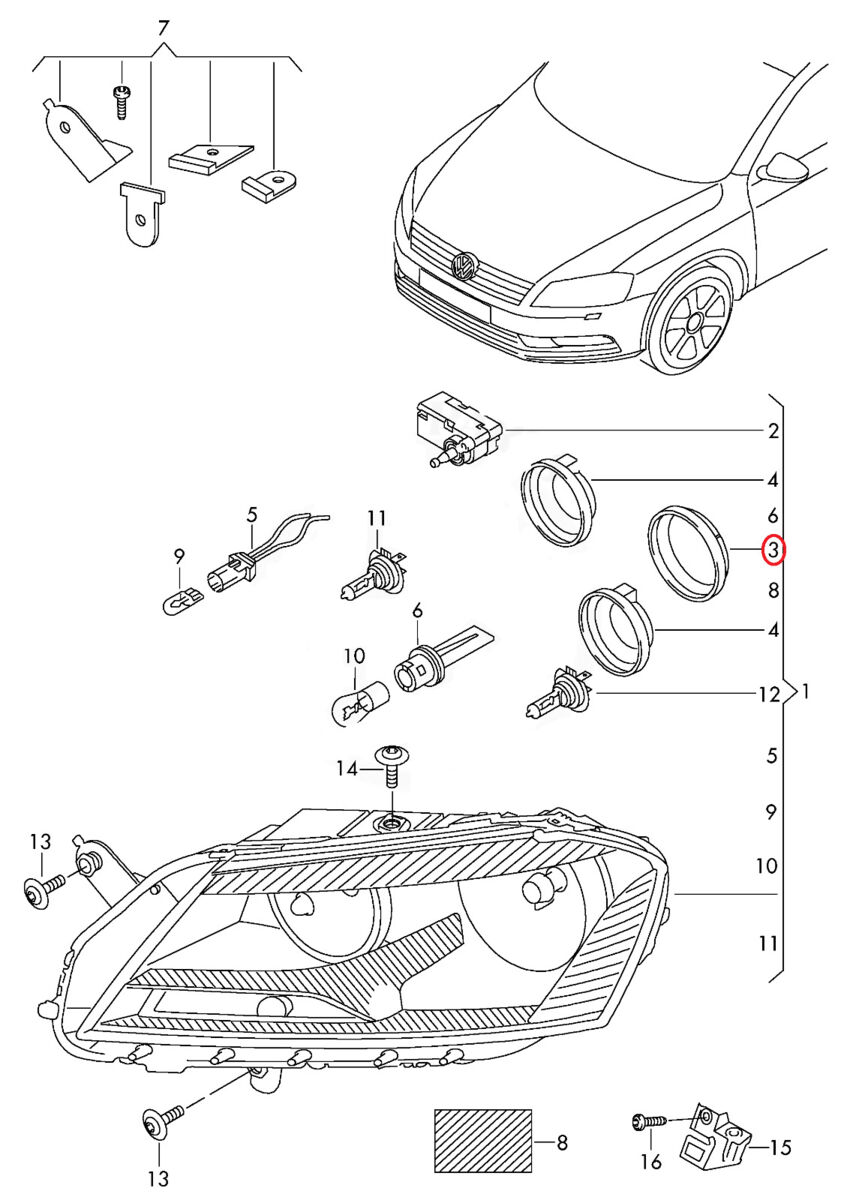 7

2
4
6
3
8
4
12
1
5
9
10
11

5
11
9
6
10
14
13
13
8
16
15