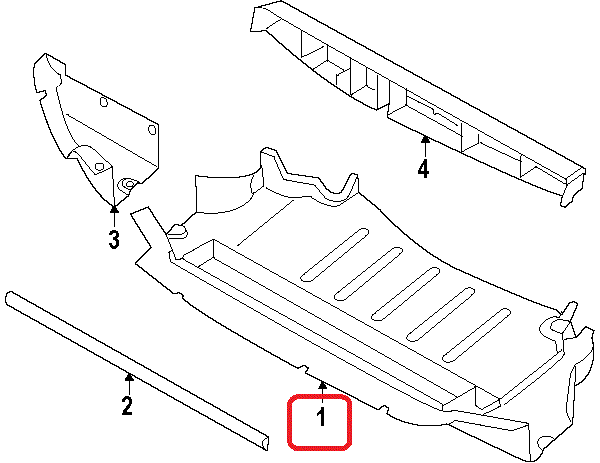 4
3
2
1