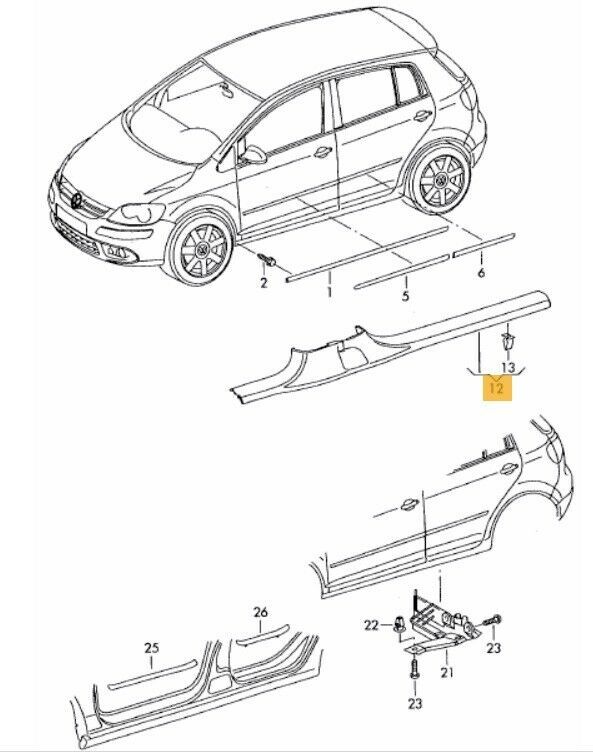 2
1
5
6
13
12
26
25
22
23
21
23