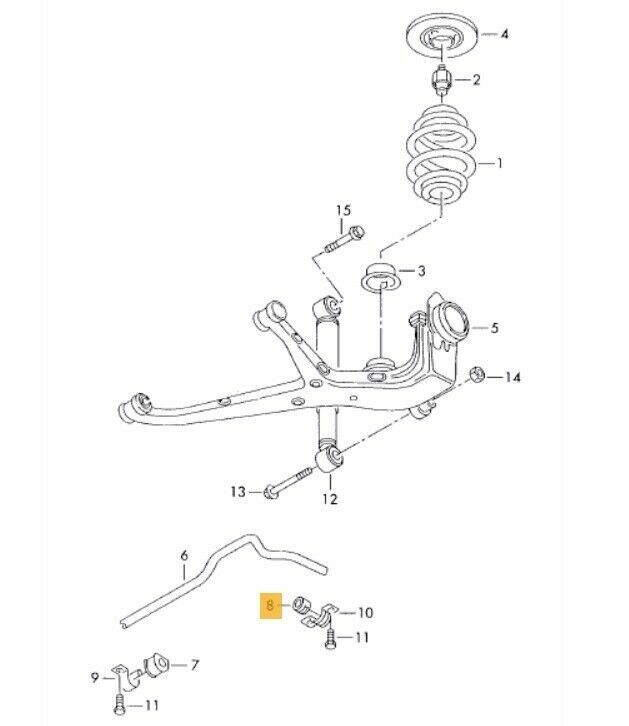 4
2
1
15
3
5
14
13
12
6
8
10
11
9
7
11