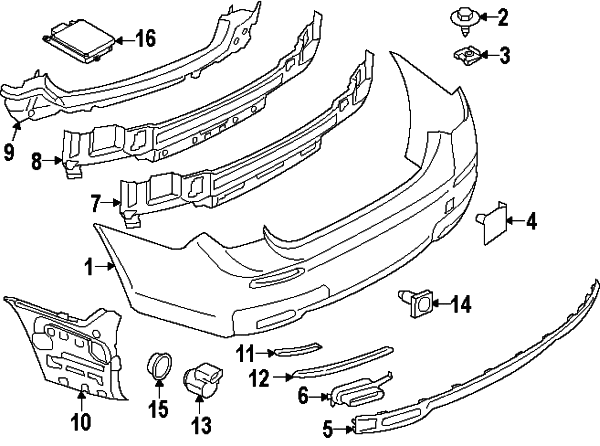 16
2
3
9
8
7
4
1
14
11
12
6
5
10
15
13