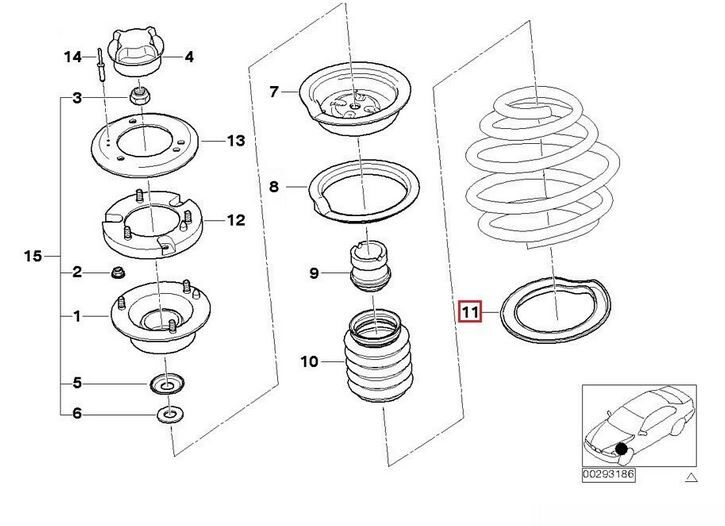 14
4
3
13
12
15
2
1
5
6
7
8
9
10
11
00293186