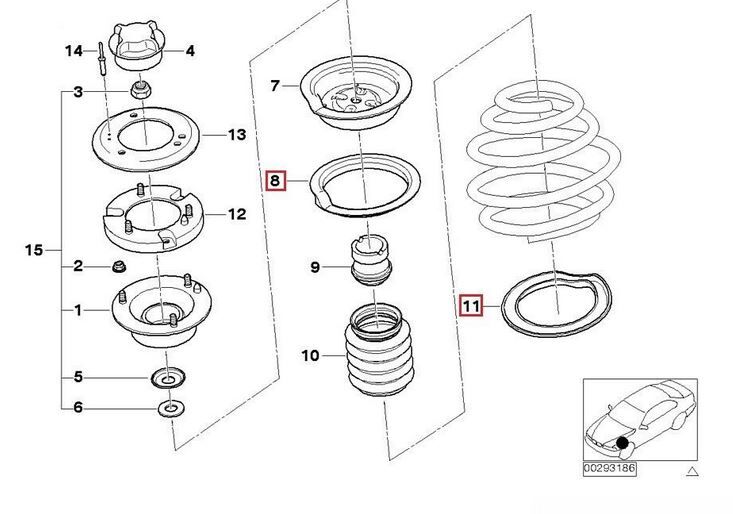 14
4
3
13
12
15
2
1
5
6
7
8
9
10
11
00293186