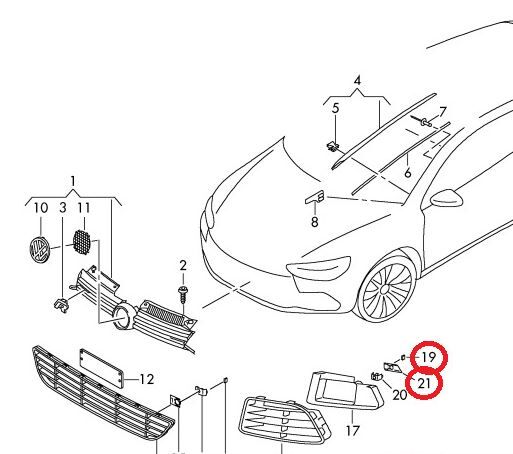 4
5
7
6
8
1
10
3
11
2
12
19
21
20
17