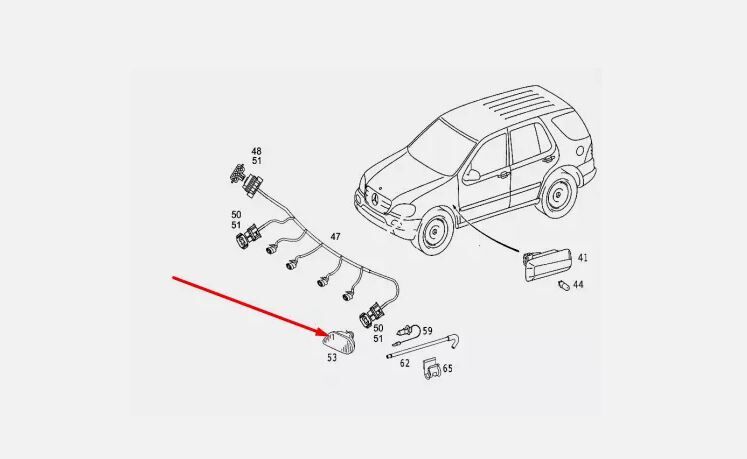 48
51
50
51
47
41
44
50
51
59
53
62
65