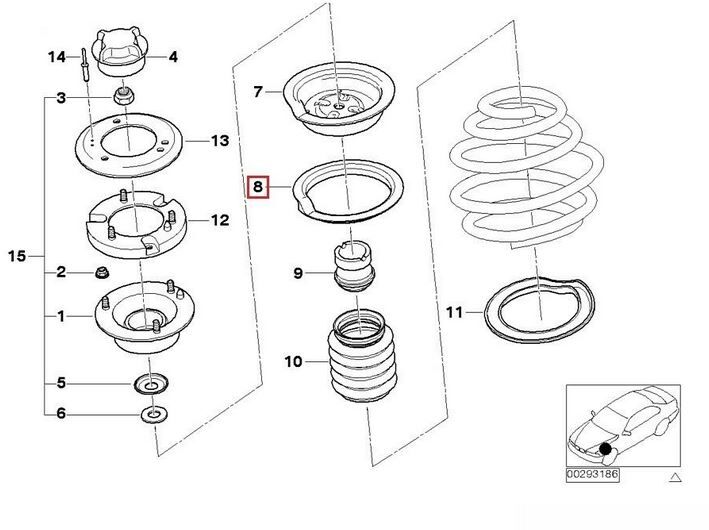 14
4
3
13
12
15
2
1
5
6
7
8
9
10
11
00293186